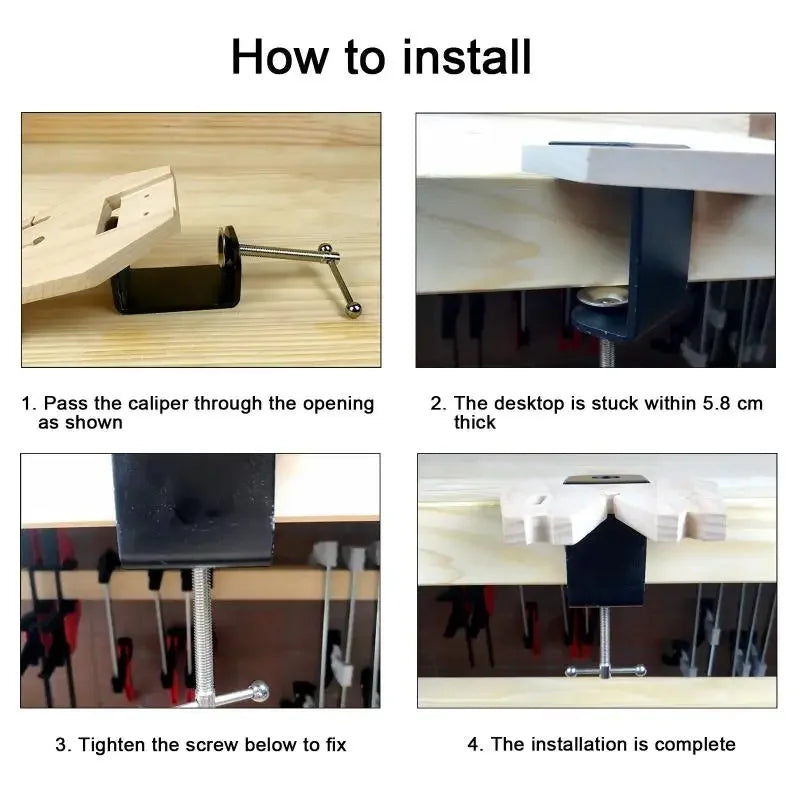 How to install

1. Pass the caliper through the opening as shown

2. The desktop is stuck within 5.8 cm thick

3. Tighten the screw below to fix

4. The installation is complete